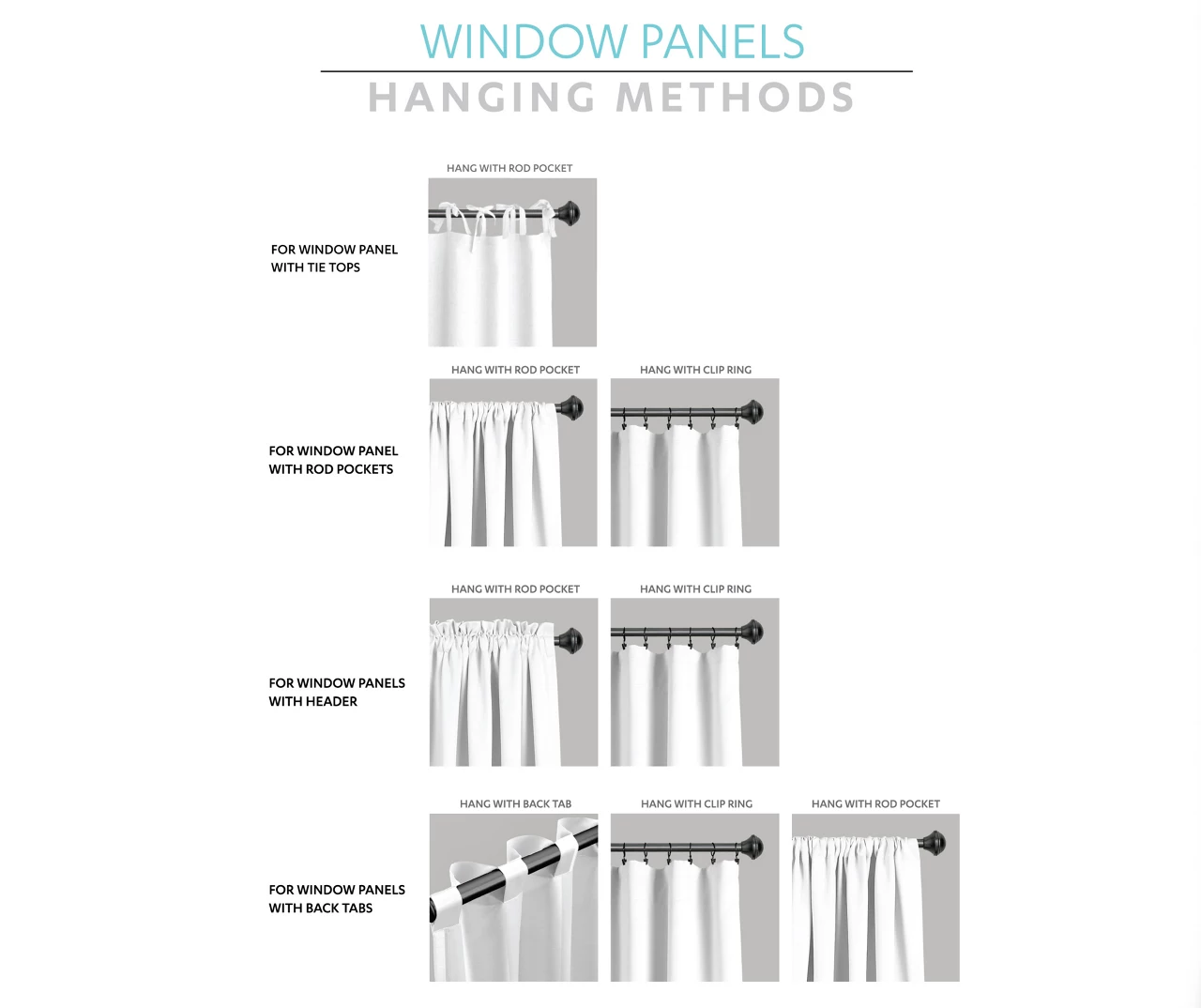 WINDOW PANELS

HANGING METHODS

FOR WINDOW PANEL WITH TIE TOPS

HANG WITH ROD POCKET

FOR WINDOW PANEL WITH ROD POCKETS

HANG WITH ROD POCKET

HANG WITH CLIP RING

FOR WINDOW PANELS WITH HEADER

HANG WITH ROD POCKET

HANG WITH CLIP RING

FOR WINDOW PANELS WITH BACK TABS

HANG WITH BACK TAB

HANG WITH CLIP RING

HANG WITH ROD POCKET