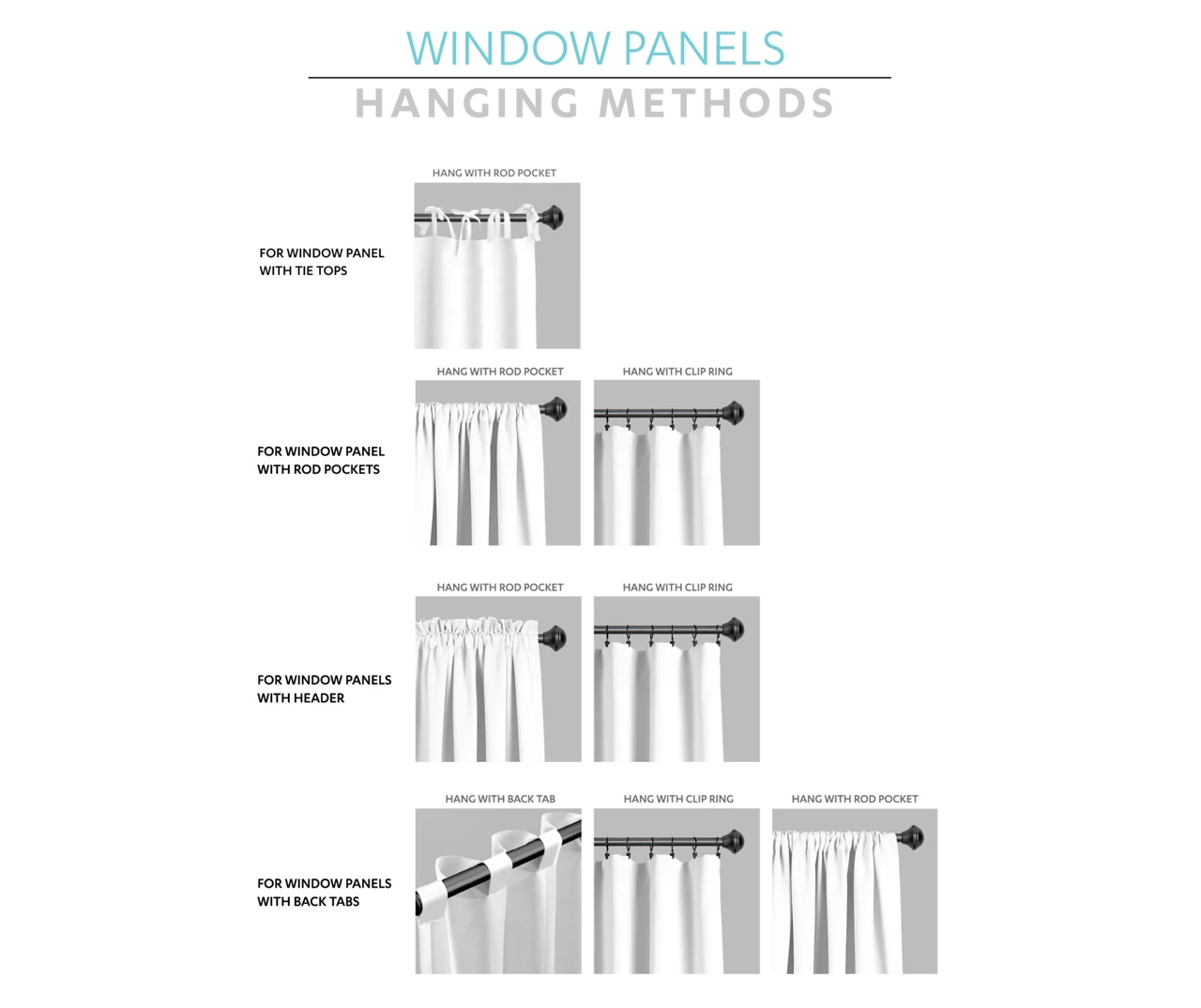 WINDOW PANELS

HANGING METHODS

FOR WINDOW PANEL WITH TIE TOPS

HANG WITH ROD POCKET

FOR WINDOW PANEL WITH ROD POCKETS

HANG WITH ROD POCKET

HANG WITH CLIP RING

FOR WINDOW PANELS WITH HEADER

HANG WITH ROD POCKET

HANG WITH CLIP RING

FOR WINDOW PANELS WITH BACK TABS

HANG WITH BACK TAB

HANG WITH CLIP RING

HANG WITH ROD POCKET