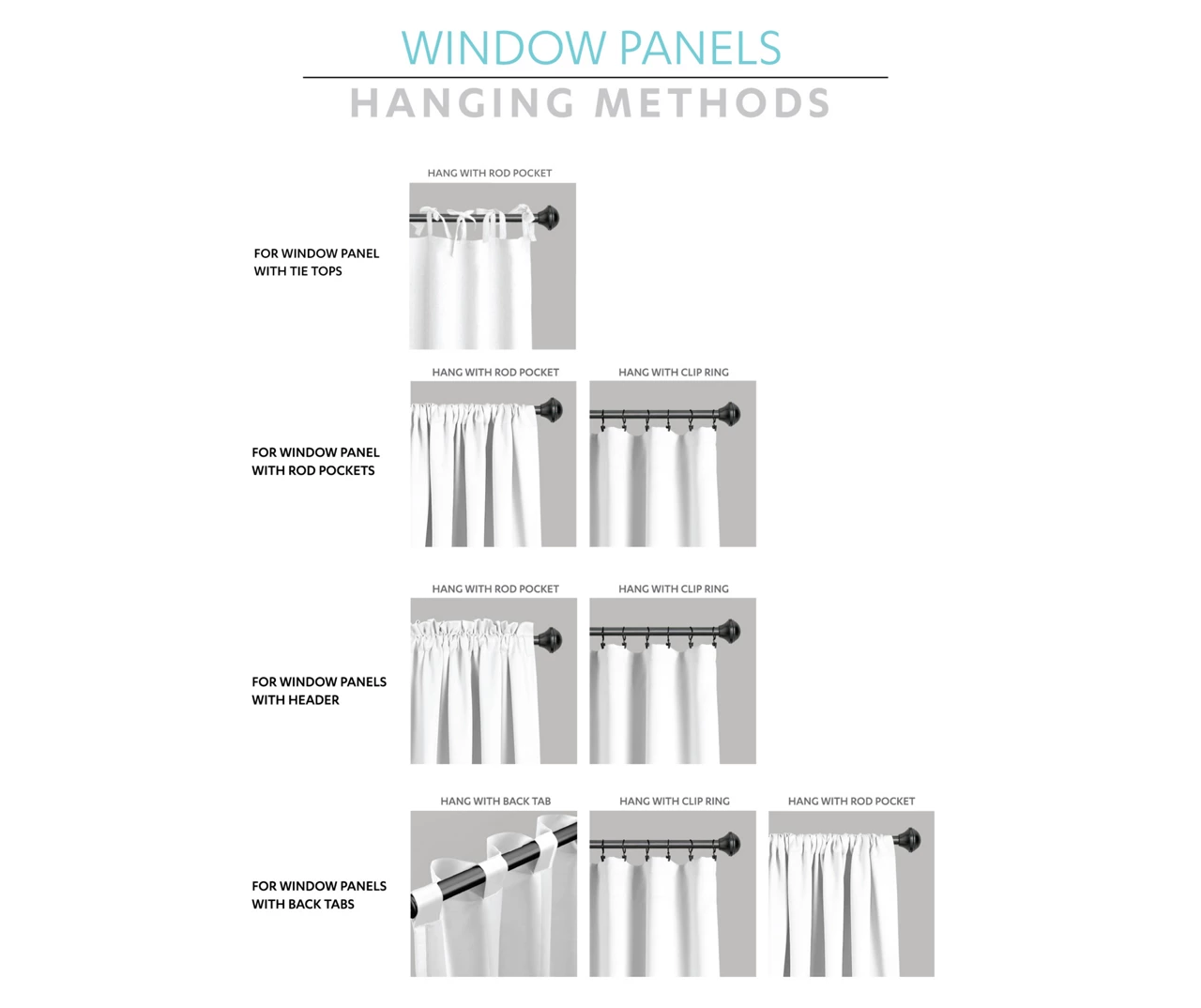 WINDOW PANELS

HANGING METHODS

FOR WINDOW PANEL WITH TIE TOPS

HANG WITH ROD POCKET

FOR WINDOW PANEL WITH ROD POCKETS

HANG WITH ROD POCKET

HANG WITH CLIP RING

FOR WINDOW PANELS WITH HEADER

HANG WITH ROD POCKET

HANG WITH CLIP RING

FOR WINDOW PANELS WITH BACK TABS

HANG WITH BACK TAB

HANG WITH CLIP RING

HANG WITH ROD POCKET